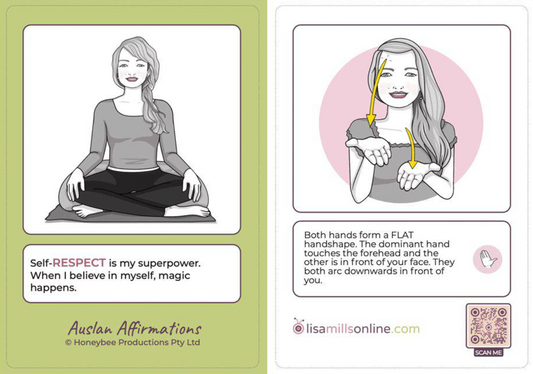 Self-RESPECT is my superpower. When I believe in myself, magic happens.

Auslan Affirmations
© Honeybee Productions Pty Ltd

Both hands form a FLAT handshape. The dominant hand touches the forehead and the other is in front of your face. They both arc downwards in front of you.

lisamillsonline.com

SCAN ME